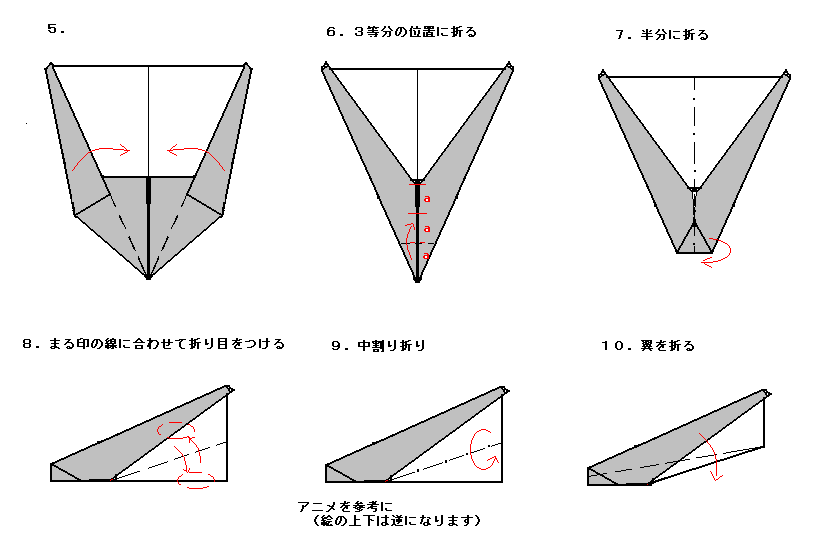 ５．

６．３等分の位置に折る

a
a
a

７．半分に折る

８．まる印の線に合わせて折り目をつける

９．中割り折り

１０．翼を折る

アニメを参考に
（絵の上下は逆になります）