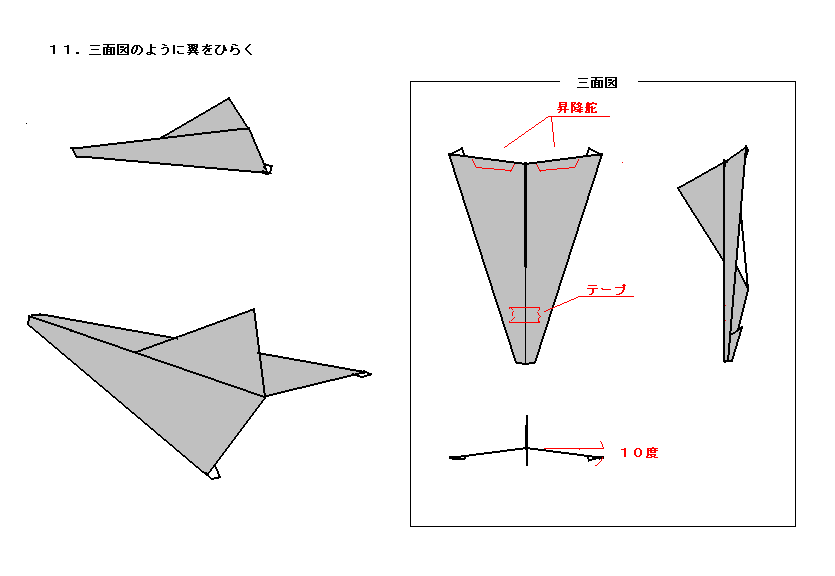 １１．三面図のように翼をひらく

三面図

昇降舵

テープ

１０度