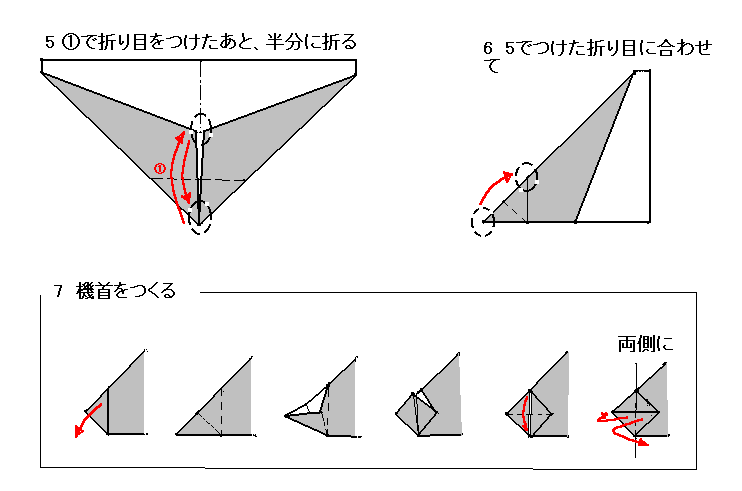 5 ①で折り目をつけたあと、半分に折る

①

6 5でつけた折り目に合わせて

7 機首をつくる

両側に