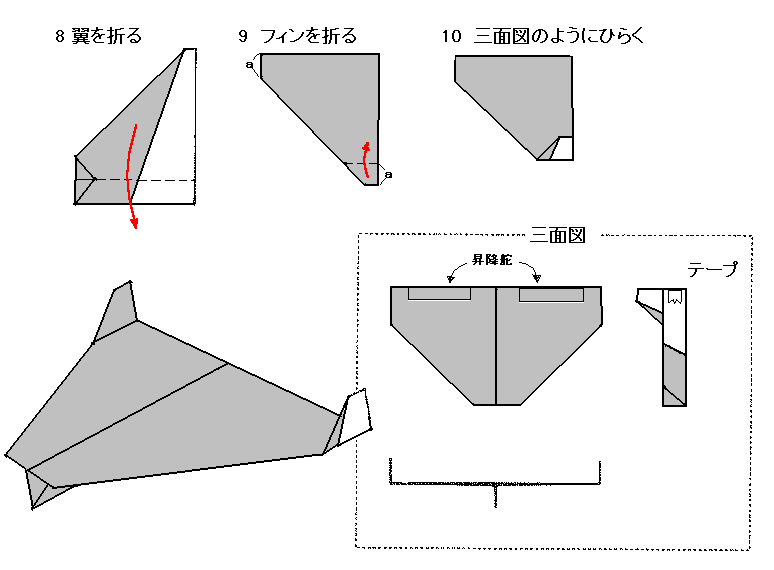 8 翼を折る

9 フィンを折る

a

a

10 三面図のようにひらく

三面図

昇降舵

テープ