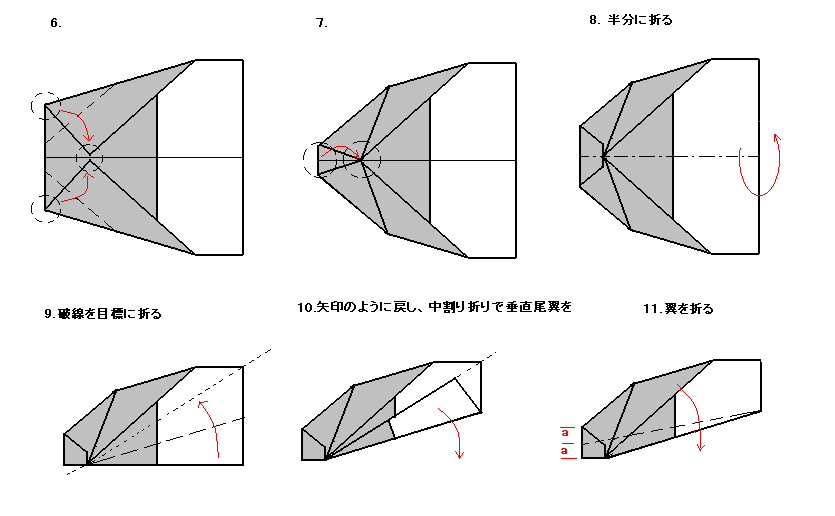 6.

7.

8. 半分に折る

9.破線を目標に折る

10.矢印のように戻し、中割り折りで垂直尾翼を

11.翼を折る

a
a